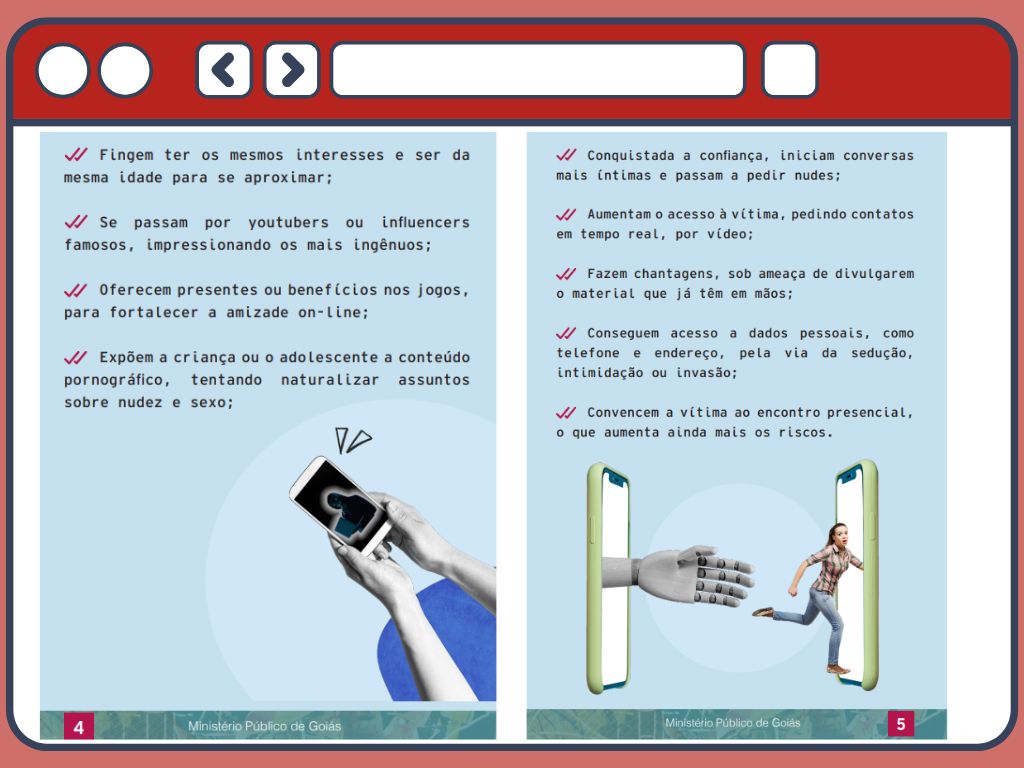 Fingem ter os mesmos interesses e ser da mesma idade para se aproximar;

Se passam por youtubers ou influencers famosos, impressionando os mais ingênuos;

Oferecem presentes ou benefícios nos jogos, para fortalecer a amizade on-line;

Expõem a criança ou o adolescente a conteúdo pornográfico, tentando naturalizar assuntos sobre nudez e sexo;

4 Ministério Público de Goiás

Conquistada a confiança, iniciam conversas mais íntimas e passam a pedir nudes;

Aumentam o acesso à vítima, pedindo contatos em tempo real, por vídeo;

Fazem chantagens, sob ameaça de divulgarem o material que já têm em mãos;

Conseguem acesso a dados pessoais, como telefone e endereço, pela via da sedução, intimidação ou invasão;

Convencem a vítima ao encontro presencial, o que aumenta ainda mais os riscos.

Ministério Público de Goiás 5